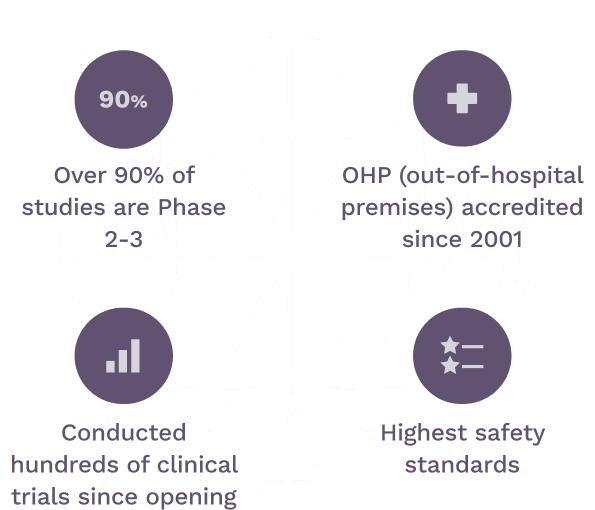 90%

Over 90% of studies are Phase 2-3

OHP (out-of-hospital premises) accredited since 2001

Conducted hundreds of clinical trials since opening

Highest safety standards